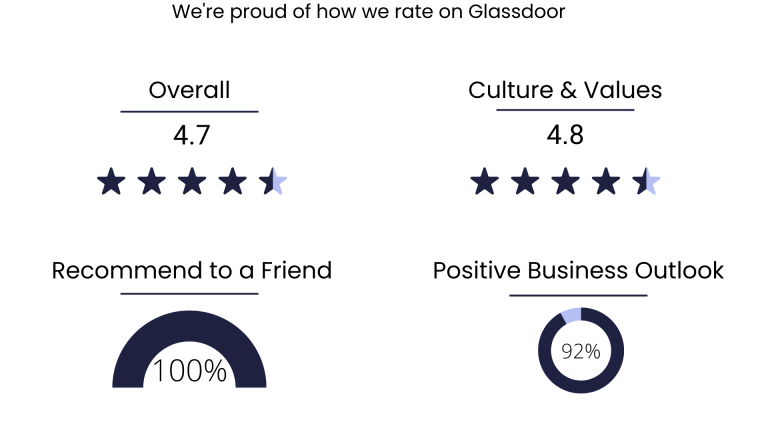 We're proud of how we rate on Glassdoor

Overall
4.7

Culture & Values
4.8

Recommend to a Friend
100%

Positive Business Outlook
92%